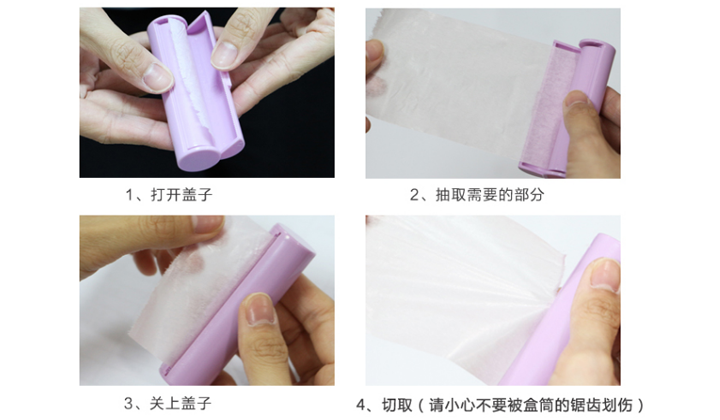 1、打开盖子

2、抽取需要的部分

3、关上盖子

4、切取（请小心不要被盒筒的锯齿划伤）